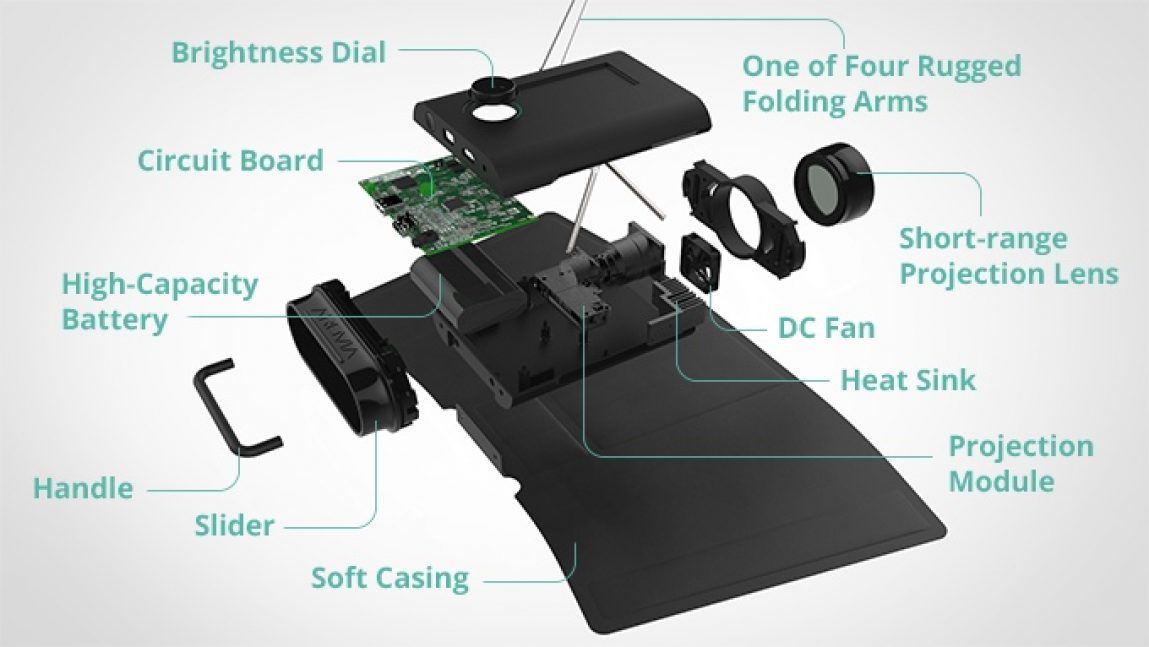 Brightness Dial

One of Four Rugged Folding Arms

Circuit Board

Short-range Projection Lens

High-Capacity Battery

DC Fan

Heat Sink

Projection Module

Handle

Slider

Soft Casing